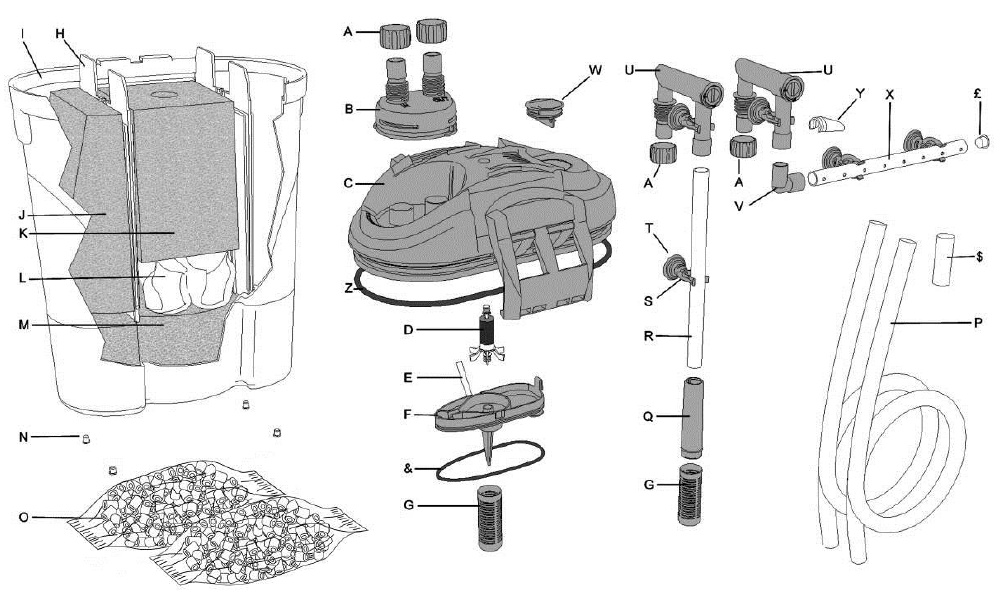 I
H
J
K
L
M
N
O
A
B
C
Z
D
E
F
&
G
W
U
U
A
A
T
S
R
Q
G
Y
X
£
V
$
P