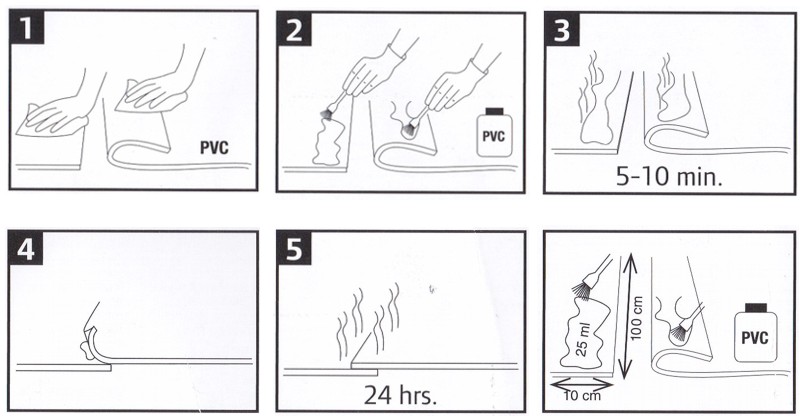 1

PVC

2

PVC

3

5-10 min.

4

5

24 hrs.

25 ml

100 cm

10 cm

PVC