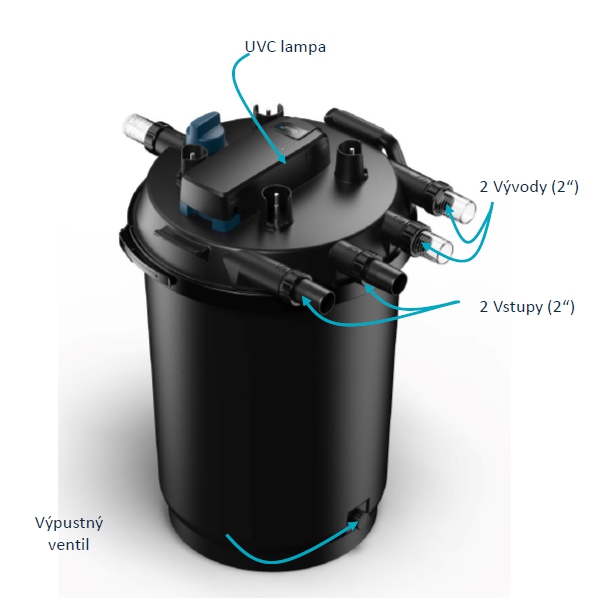 UVC lampa

2 Vývody (2“)

2 Vstupy (2“)

Výpustný ventil