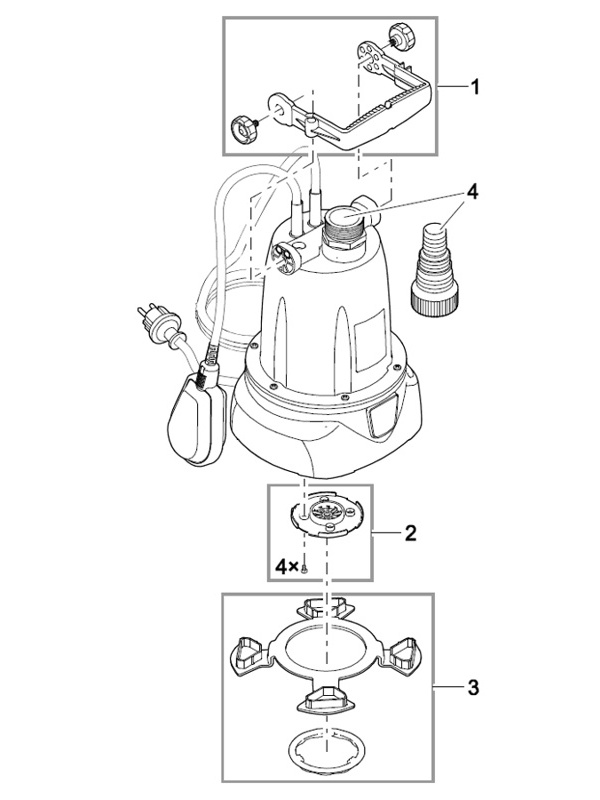 1
4
2
4×
3