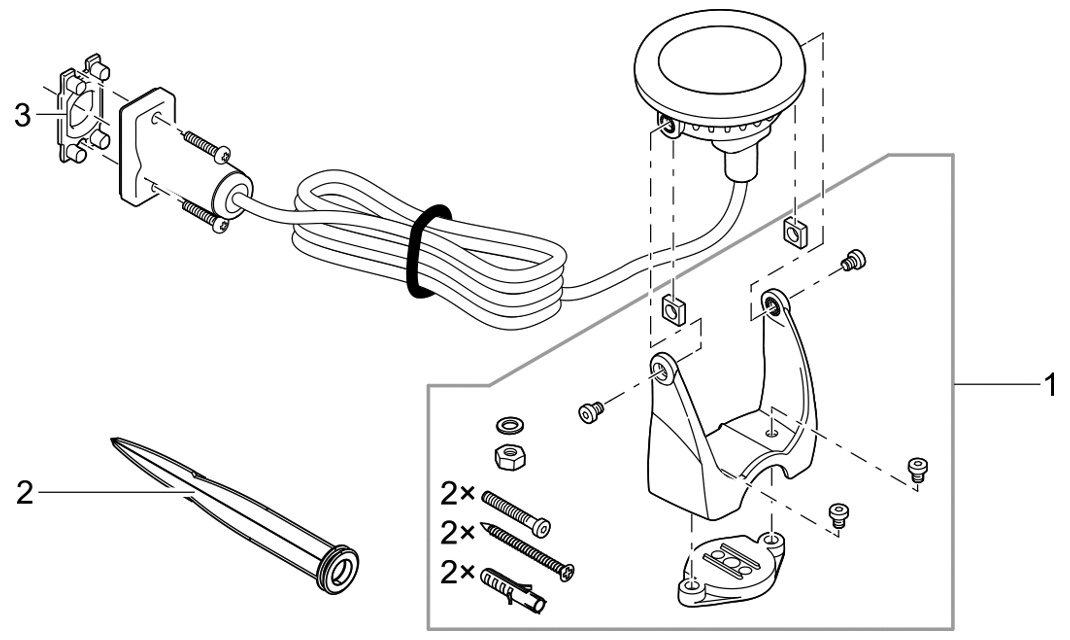 3
1
2
2×
2×
2×