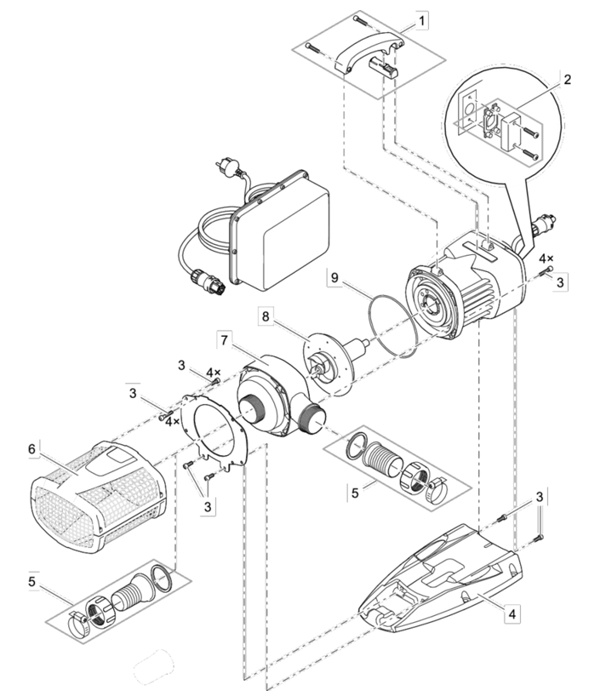 1
2
4×
3
9
8
7
3
4×
3
4×
6
3
5
3
5
4