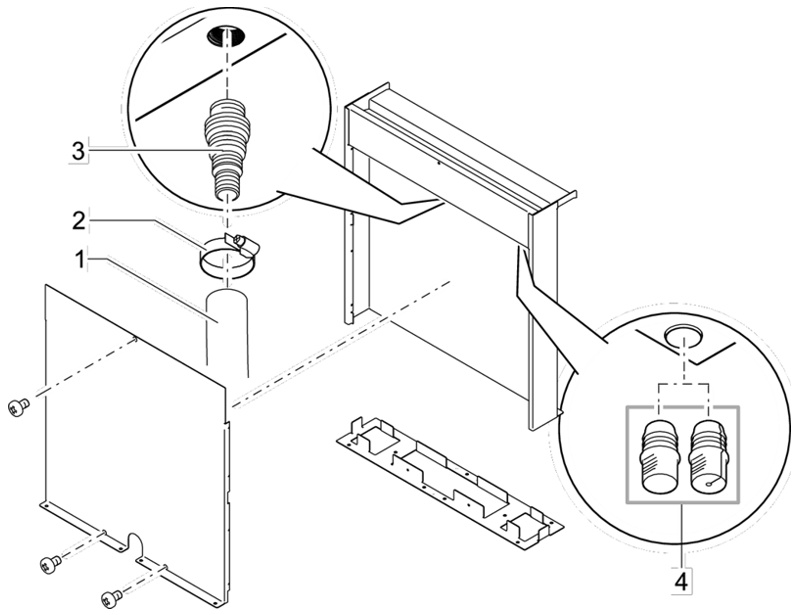 3
2
1
4