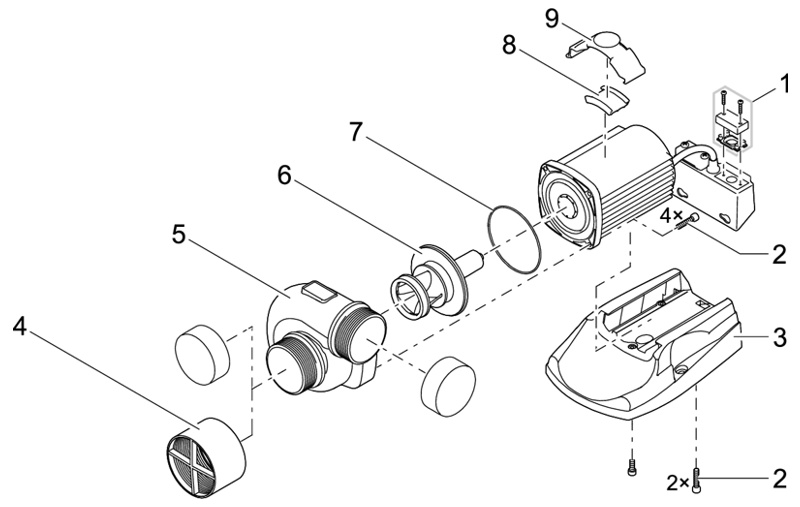 9
8
1
7
6
4×
2
5
3
4
2×
2