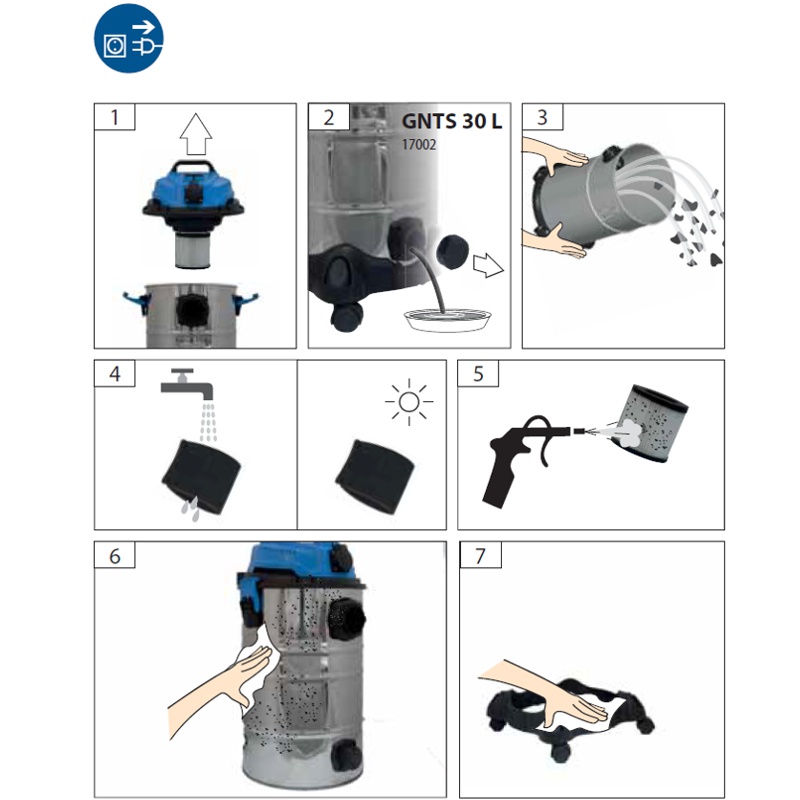 1

2 GNTS 30 L
17002

3

4

5

6

7