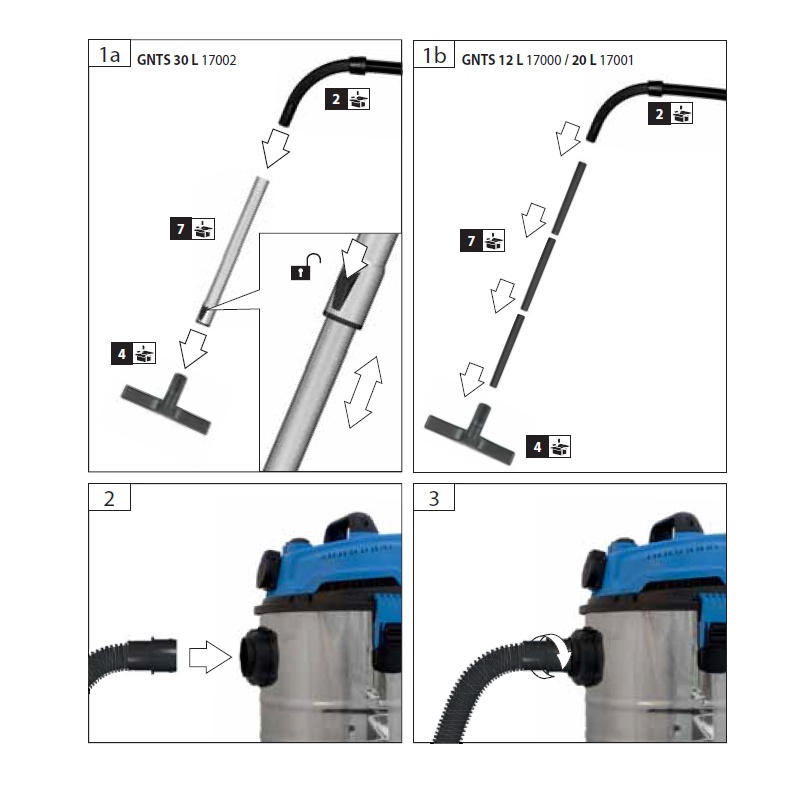 1a GNTS 30 L 17002

2

7

4

1b GNTS 12 L 17000 / 20 L 17001

2

7

4

2

3