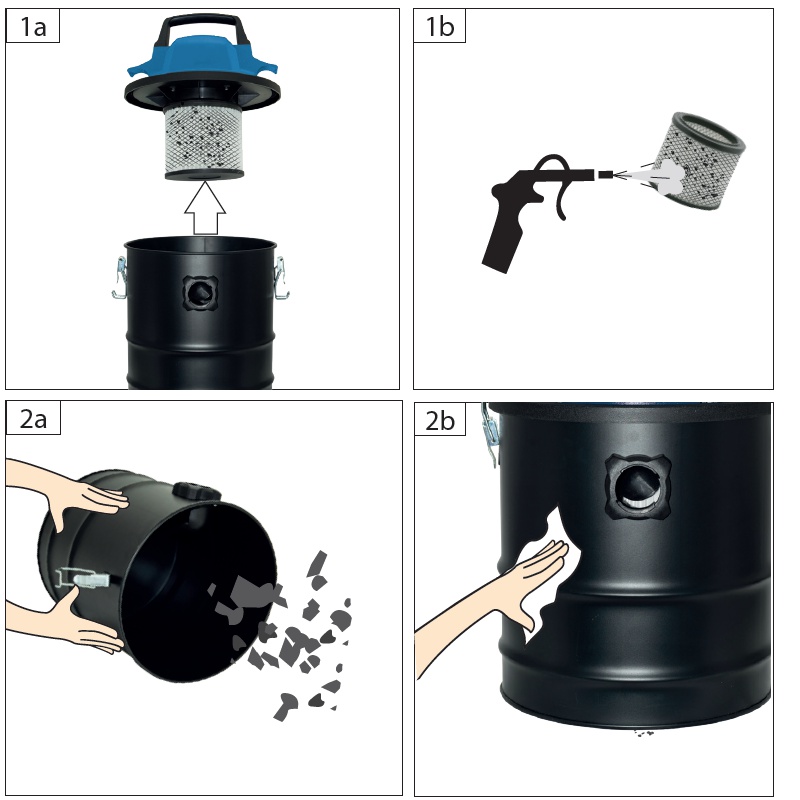 1a

1b

2a

2b